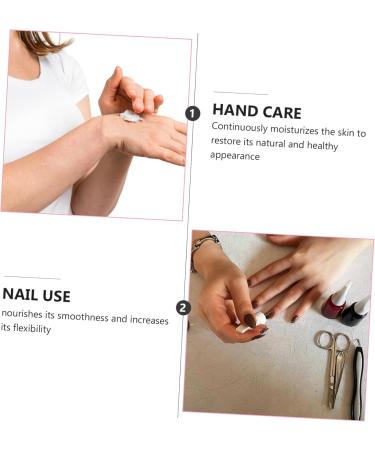 1

HAND CARE

Continuously moisturizes the skin to restore its natural and healthy appearance

NAIL USE

nourishes its smoothness and increases its flexibility

2