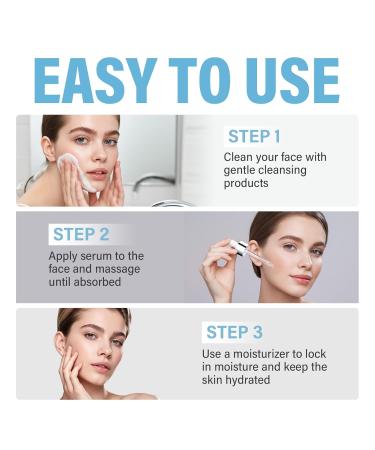 EASY TO USE

STEP 1
Clean your face with gentle cleansing products

STEP 2
Apply serum to the face and massage until absorbed

STEP 3
Use a moisturizer to lock in moisture and keep the skin hydrated