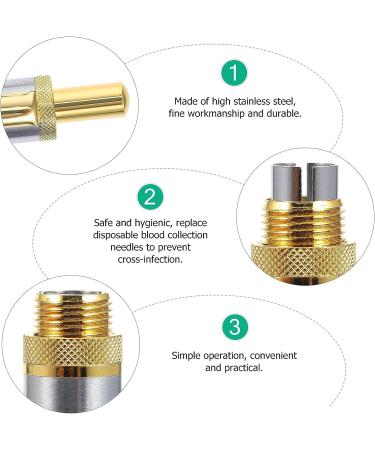 1

Made of high stainless steel, fine workmanship and durable.

2

Safe and hygienic, replace disposable blood collection needles to prevent cross-infection.

3

Simple operation, convenient and practical.