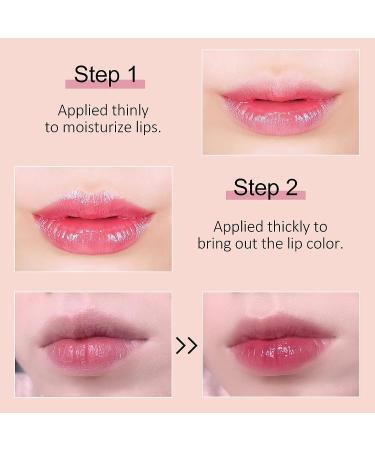 Step 1

Applied thinly to moisturize lips.

Step 2

Applied thickly to bring out the lip color.

>>