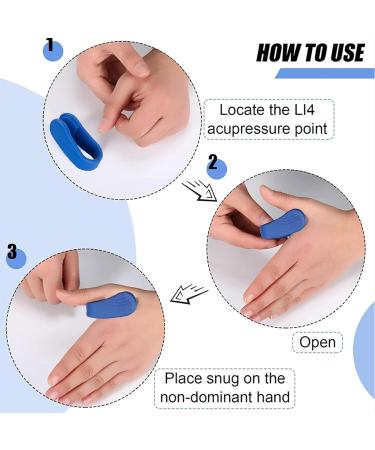 HOW TO USE

1

Locate the LI4 acupressure point

2

Open

3

Place snug on the non-dominant hand