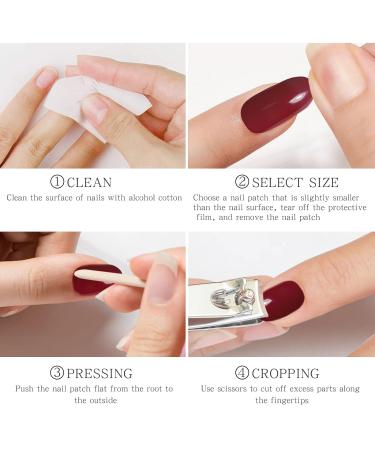 ①CLEAN
Clean the surface of nails with alcohol cotton

②SELECT SIZE
Choose a nail patch that is slightly smaller than the nail surface, tear off the protective film, and remove the nail patch

③PRESSING
Push the nail patch flat from the root to the outside

④CROPPING
Use scissors to cut off excess parts along the fingertips