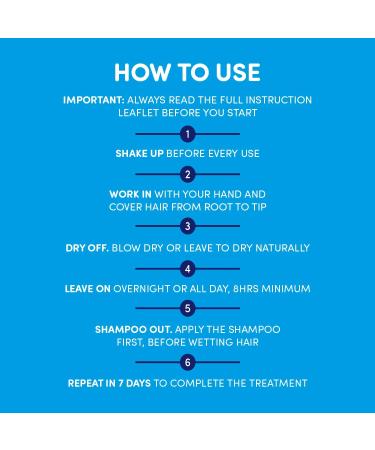 HOW TO USE

IMPORTANT: ALWAYS READ THE FULL INSTRUCTION LEAFLET BEFORE YOU START

1

SHAKE UP BEFORE EVERY USE

2

WORK IN WITH YOUR HAND AND COVER HAIR FROM ROOT TO TIP

3

DRY OFF. BLOW DRY OR LEAVE TO DRY NATURALLY

4

LEAVE ON OVERNIGHT OR ALL DAY, 8HRS MINIMUM

5

SHAMPOO OUT. APPLY THE SHAMPOO FIRST, BEFORE WETTING HAIR

6

REPEAT IN 7 DAYS TO COMPLETE THE TREATMENT