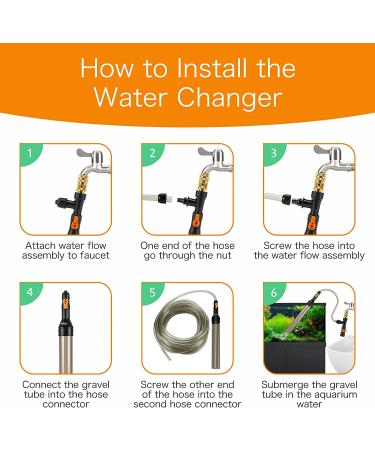 How to Install the Water Changer

1

Attach water flow assembly to faucet

2

One end of the hose go through the nut

3

Screw the hose into the water flow assembly

4

Connect the gravel tube into the hose connector

5

Screw the other end of the hose into the second hose connector

6

Submerge the gravel tube in the aquarium water