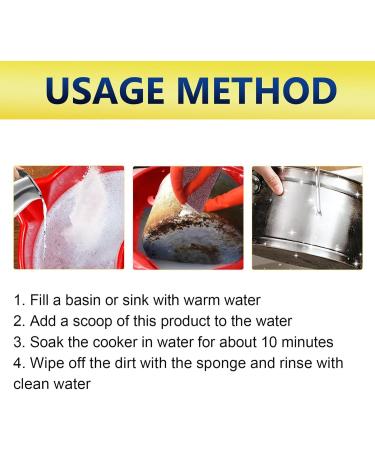 USAGE METHOD

1. Fill a basin or sink with warm water
2. Add a scoop of this product to the water
3. Soak the cooker in water for about 10 minutes
4. Wipe off the dirt with the sponge and rinse with clean water