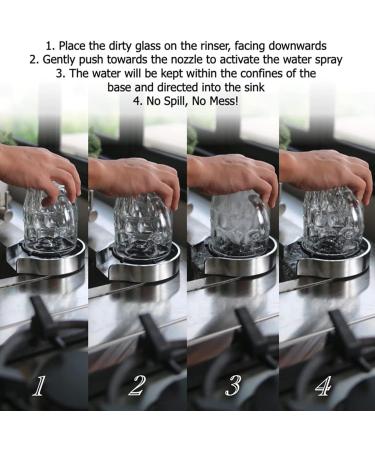 1. Place the dirty glass on the rinser, facing downwards
2. Gently push towards the nozzle to activate the water spray
3. The water will be kept within the confines of the base and directed into the sink
4. No Spill, No Mess!

1

2

3

4