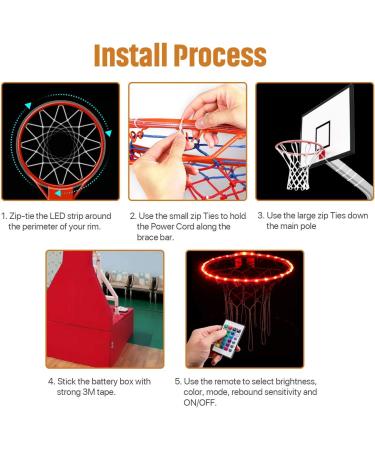 Install Process

1. Zip-tie the LED strip around the perimeter of your rim.

2. Use the small zip Ties to hold the Power Cord along the brace bar.

3. Use the large zip Ties down the main pole

4. Stick the battery box with strong 3M tape.

5. Use the remote to select brightness, color, mode, rebound sensitivity and ON/OFF.