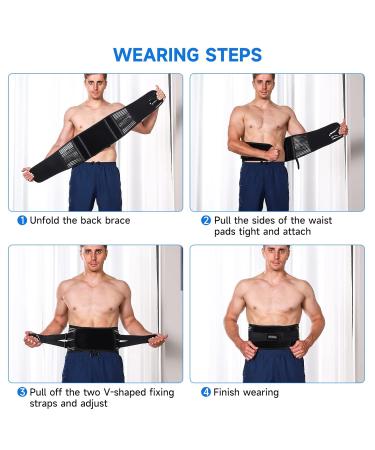 WEARING STEPS

1 Unfold the back brace

2 Pull the sides of the waist pads tight and attach

3 Pull off the two V-shaped fixing straps and adjust

4 Finish wearing