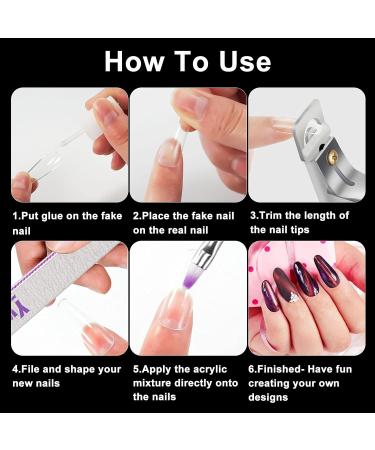 How To Use

1.Put glue on the fake nail

2.Place the fake nail on the real nail

3.Trim the length of the nail tips

4.File and shape your new nails

5.Apply the acrylic mixture directly onto the nails

6.Finished- Have fun creating your own designs