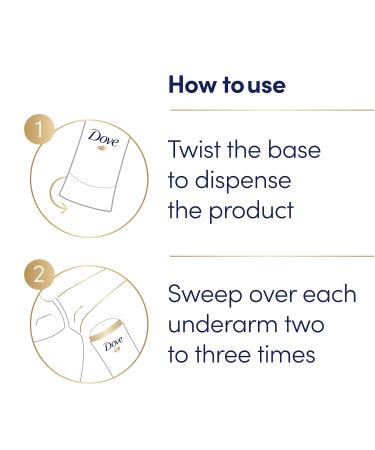 How to use

1

Dove

Twist the base to dispense the product

2

Dove

Sweep over each underarm two to three times