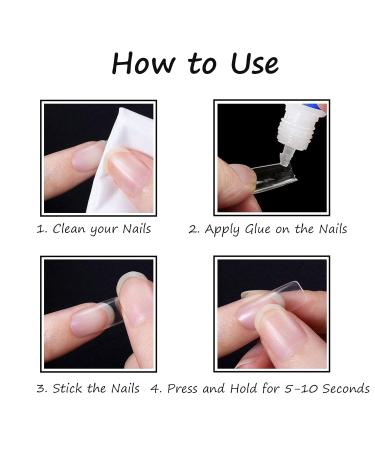 How to Use

1. Clean your Nails

2. Apply Glue on the Nails

3. Stick the Nails

4. Press and Hold for 5-10 Seconds