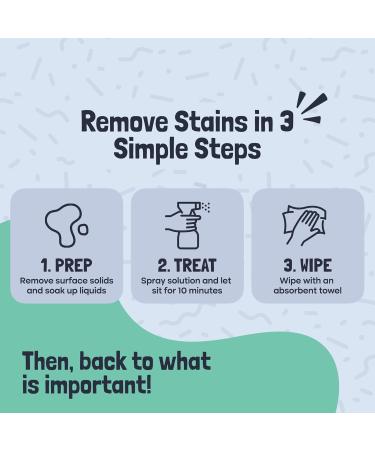 Remove Stains in 3 Simple Steps

1. PREP
Remove surface solids and soak up liquids

2. TREAT
Spray solution and let sit for 10 minutes

3. WIPE
Wipe with an absorbent towel

Then, back to what is important!