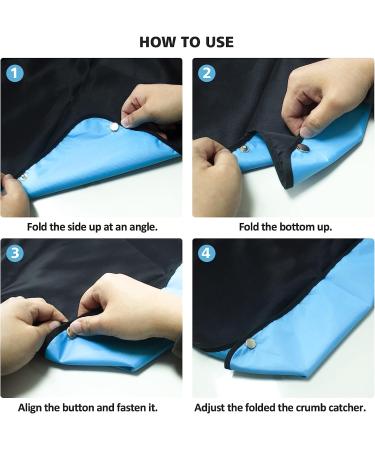 HOW TO USE

1

Fold the side up at an angle.

2

Fold the bottom up.

3

Align the button and fasten it.

4

Adjust the folded the crumb catcher.