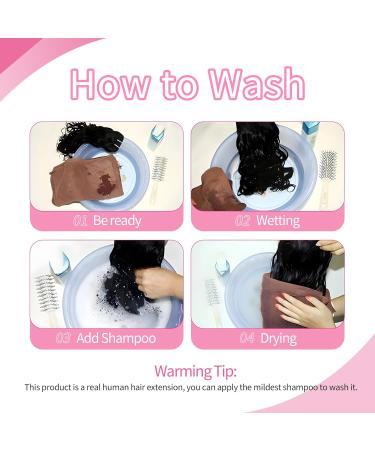 How to Wash

01 Be ready

02 Wetting

03 Add Shampoo

04 Drying

Warming Tip:
This product is a real human hair extension, you can apply the mildest shampoo to wash it.