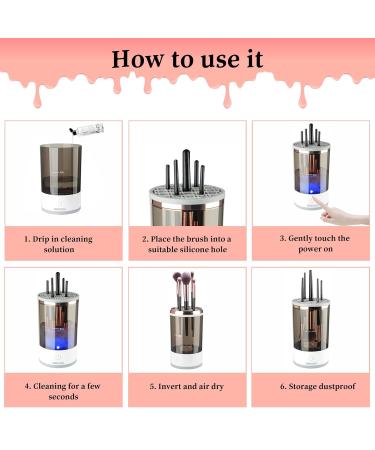 How to use it

1. Drip in cleaning solution

2. Place the brush into a suitable silicone hole

3. Gently touch the power on

4. Cleaning for a few seconds

5. Invert and air dry

6. Storage dustproof