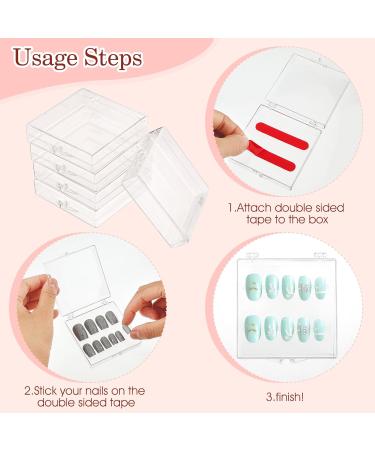 Usage Steps

1.Attach double sided tape to the box

2.Stick your nails on the double sided tape

3.finish!