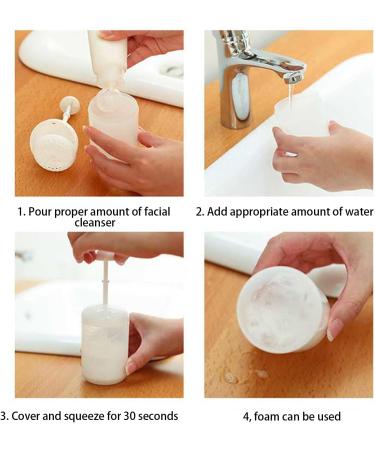 1. Pour proper amount of facial cleanser

2. Add appropriate amount of water

3. Cover and squeeze for 30 seconds

4, foam can be used