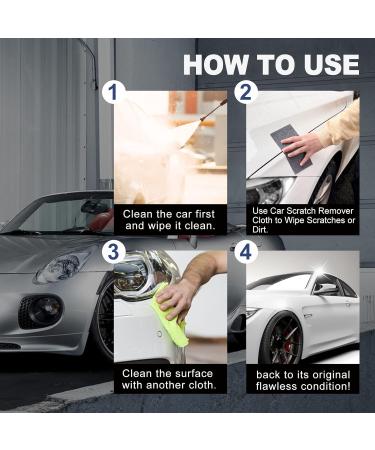 HOW TO USE

1

Clean the car first and wipe it clean.

2

Use Car Scratch Remover Cloth to Wipe Scratches or Dirt.

3

Clean the surface with another cloth.

4

back to its original flawless condition!