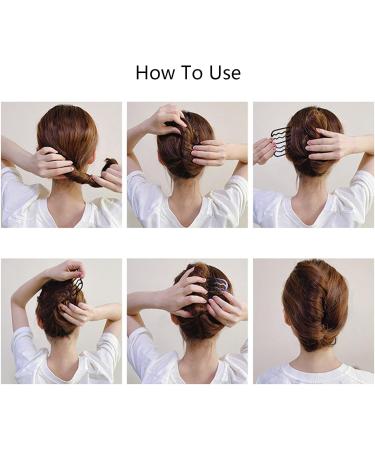 How To Use