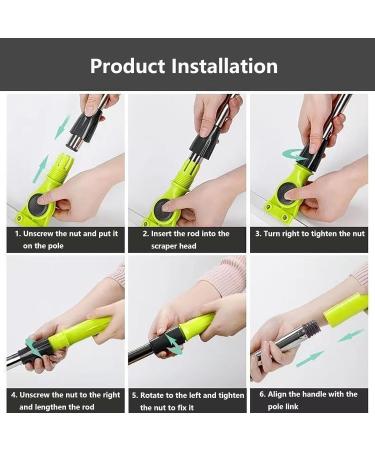 Product Installation

1. Unscrew the nut and put it on the pole

2. Insert the rod into the scraper head

3. Turn right to tighten the nut

4. Unscrew the nut to the right and lengthen the rod

5. Rotate to the left and tighten the nut to fix it

6. Align the handle with the pole link