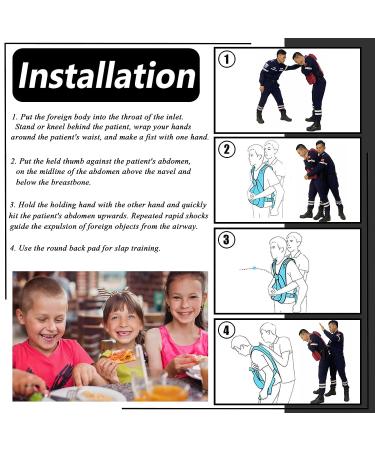 Installation

1. Put the foreign body into the throat of the inlet. Stand or kneel behind the patient, wrap your hands around the patient's waist, and make a fist with one hand.

2. Put the held thumb against the patient's abdomen, on the midline of the abdomen above the navel and below the breastbone.

3. Hold the holding hand with the other hand and quickly hit the patient's abdomen upwards. Repeated rapid shocks guide the expulsion of foreign objects from the airway.

4. Use the round back pad for slap training.

1

2

3

4