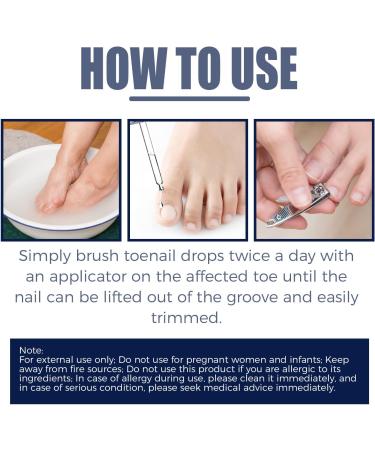 HOW TO USE

Simply brush toenail drops twice a day with an applicator on the affected toe until the nail can be lifted out of the groove and easily trimmed.

Note:
For external use only; Do not use for pregnant women and infants; Keep away from fire sources; Do not use this product if you are allergic to its ingredients; In case of allergy during use, please clean it immediately, and in case of serious condition, please seek medical advice immediately.