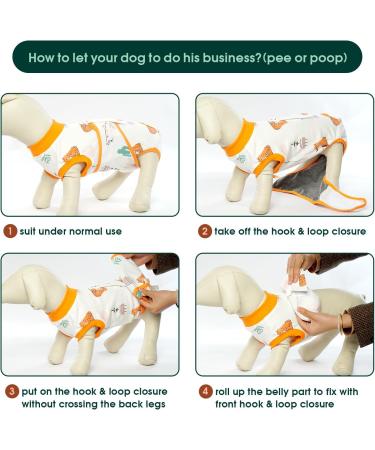 How to let your dog to do his business?(pee or poop)

1 suit under normal use

2 take off the hook & loop closure

3 put on the hook & loop closure without crossing the back legs

4 roll up the belly part to fix with front hook & loop closure