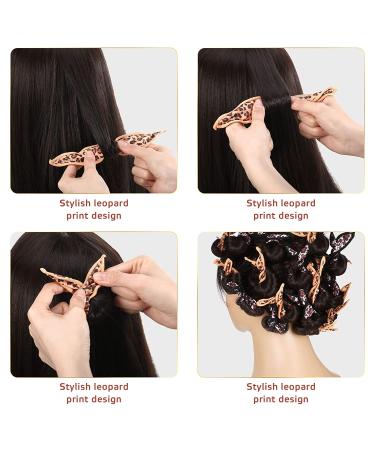 Stylish leopard print design

Stylish leopard print design

Stylish leopard print design

Stylish leopard print design