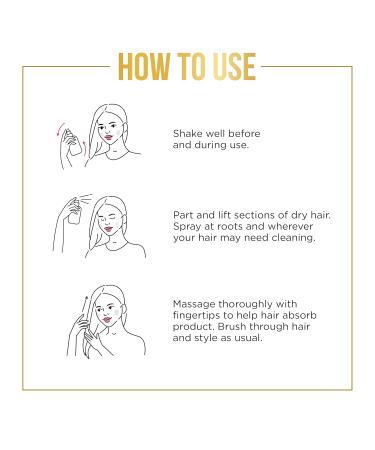 HOW TO USE

Shake well before and during use.

Part and lift sections of dry hair. Spray at roots and wherever your hair may need cleaning.

Massage thoroughly with fingertips to help hair absorb product. Brush through hair and style as usual.