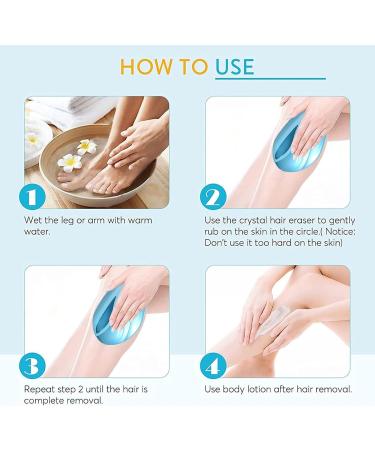 HOW TO USE

1

Wet the leg or arm with warm water.

2

Use the crystal hair eraser to gently rub on the skin in the circle.( Notice: Don't use it too hard on the skin)

3

Repeat step 2 until the hair is complete removal.

4

Use body lotion after hair removal.