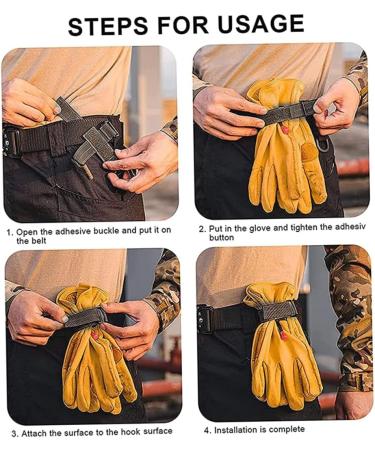 STEPS FOR USAGE

1. Open the adhesive buckle and put it on the belt

2. Put in the glove and tighten the adhesiv button

3. Attach the surface to the hook surface

4. Installation is complete