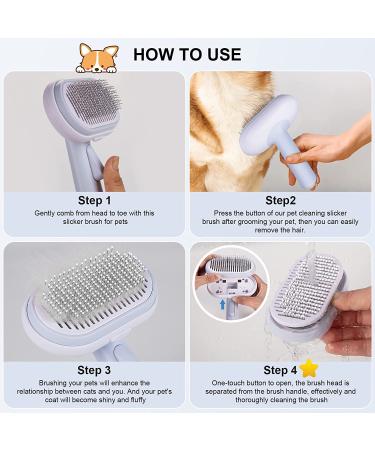 HOW TO USE

Step 1

Gently comb from head to toe with this slicker brush for pets

Step2

Press the button of our pet cleaning slicker brush after grooming your pet, then you can easily remove the hair.

Step 3

Brushing your pets will enhance the relationship between cats and you. And your pet's coat will become shiny and fluffy

Step 4

One-touch button to open, the brush head is separated from the brush handle, effectively and thoroughly cleaning the brush