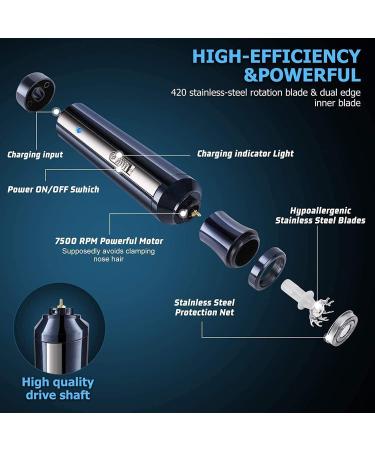 HIGH-EFFICIENCY &POWERFUL

420 stainless-steel rotation blade & dual edge inner blade

Charging input

Charging indicator Light

Power ON/OFF Swhich

Hypoallergenic Stainless Steel Blades

7500 RPM Powerful Motor
Supposedly avoids clamping nose hair

Stainless Steel Protection Net

High quality drive shaft