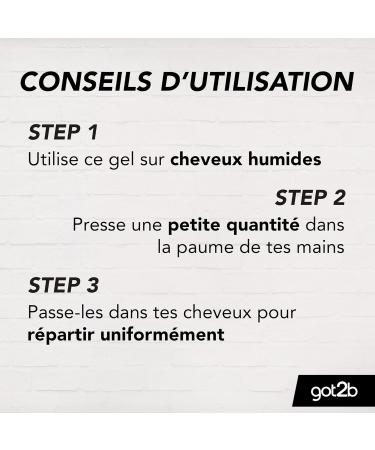 CONSEILS D'UTILISATION

STEP 1
Utilise ce gel sur cheveux humides

STEP 2
Presse une petite quantité dans la paume de tes mains

STEP 3
Passe-les dans tes cheveux pour répartir uniformément

got2b