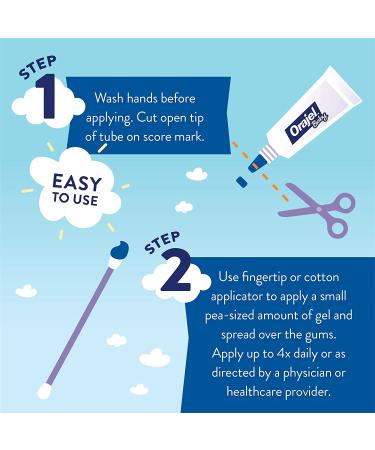 STEP 1

Wash hands before applying. Cut open tip of tube on score mark.

Orajel Baby

EASY TO USE

STEP 2

Use fingertip or cotton applicator to apply a small pea-sized amount of gel and spread over the gums. Apply up to 4x daily or as directed by a physician or healthcare provider.