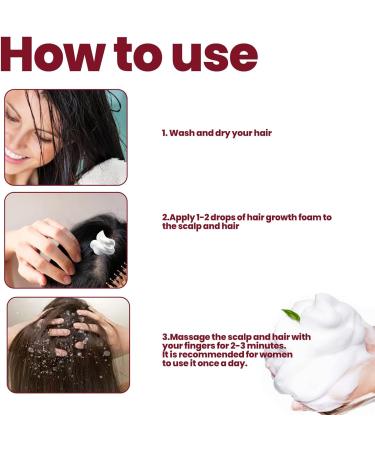 How to use

1. Wash and dry your hair

2.Apply 1-2 drops of hair growth foam to the scalp and hair

3.Massage the scalp and hair with your fingers for 2-3 minutes. It is recommended for women to use it once a day.