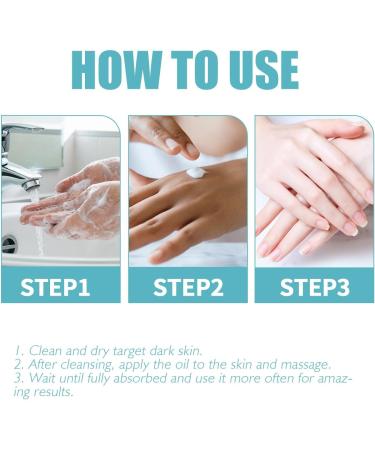 HOW TO USE

STEP1

STEP2

STEP3

1. Clean and dry target dark skin.
2. After cleansing, apply the oil to the skin and massage.
3. Wait until fully absorbed and use it more often for amazing results.