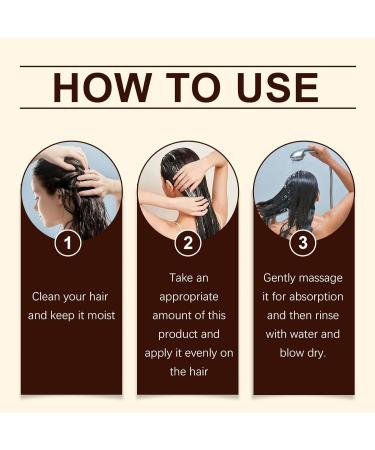 HOW TO USE

1

Clean your hair and keep it moist

2

Take an appropriate amount of this product and apply it evenly on the hair

3

Gently massage it for absorption and then rinse with water and blow dry.