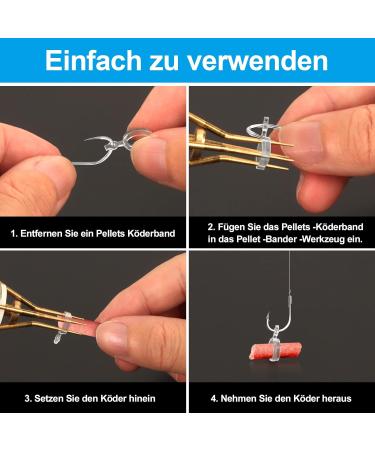 Einfach zu verwenden

1. Entfernen Sie ein Pellets Köderband

2. Fügen Sie das Pellets -Köderband in das Pellet -Bander -Werkzeug ein.

3. Setzen Sie den Köder hinein

4. Nehmen Sie den Köder heraus