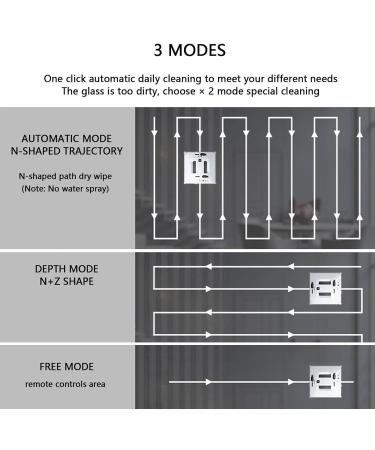 3 MODES

One click automatic daily cleaning to meet your different needs
The glass is too dirty, choose × 2 mode special cleaning

AUTOMATIC MODE
N-SHAPED TRAJECTORY

N-shaped path dry wipe
(Note: No water spray)

DEPTH MODE
N+Z SHAPE

FREE MODE

remote controls area