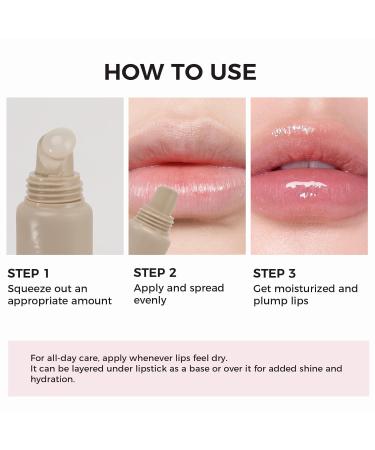 HOW TO USE

STEP 1
Squeeze out an appropriate amount

STEP 2
Apply and spread evenly

STEP 3
Get moisturized and plump lips

For all-day care, apply whenever lips feel dry.
It can be layered under lipstick as a base or over it for added shine and hydration.