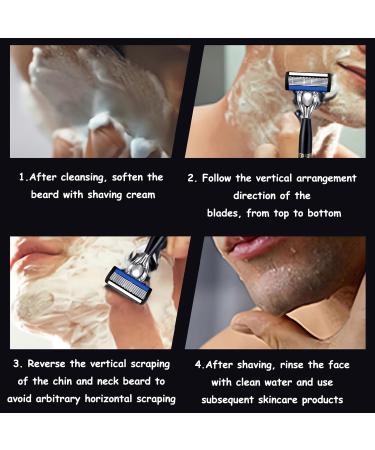 1.After cleansing, soften the beard with shaving cream

2. Follow the vertical arrangement direction of the blades, from top to bottom

3. Reverse the vertical scraping of the chin and neck beard to avoid arbitrary horizontal scraping

4.After shaving, rinse the face with clean water and use subsequent skincare products