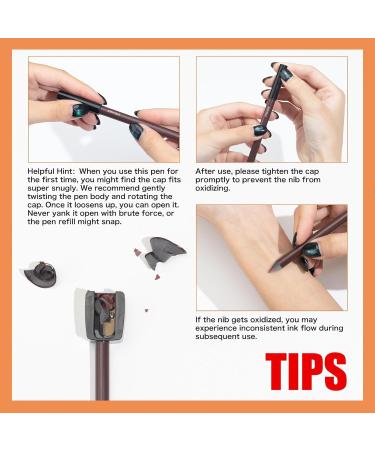 Helpful Hint: When you use this pen for the first time, you might find the cap fits super snugly. We recommend gently twisting the pen body and rotating the cap. Once it loosens up, you can open it. Never yank it open with brute force, or the pen refill might snap.

After use, please tighten the cap promptly to prevent the nib from oxidizing.

If the nib gets oxidized, you may experience inconsistent ink flow during subsequent use.

TIPS