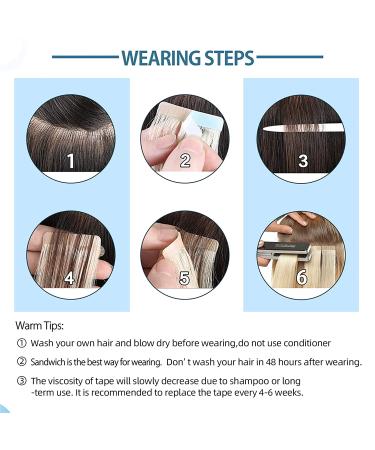 WEARING STEPS

1

2

3

4

5

6

Warm Tips:

① Wash your own hair and blow dry before wearing,do not use conditioner

② Sandwich is the best way for wearing. Don' t wash your hair in 48 hours after wearing.

③ The viscosity of tape will slowly decrease due to shampoo or long -term use. It is recommended to replace the tape every 4-6 weeks.