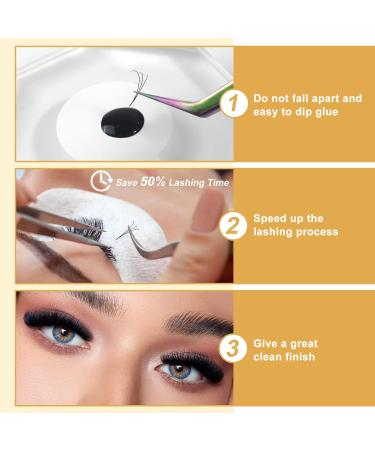 1 Do not fall apart and easy to dip glue

Save 50% Lashing Time

2 Speed up the lashing process

3 Give a great clean finish