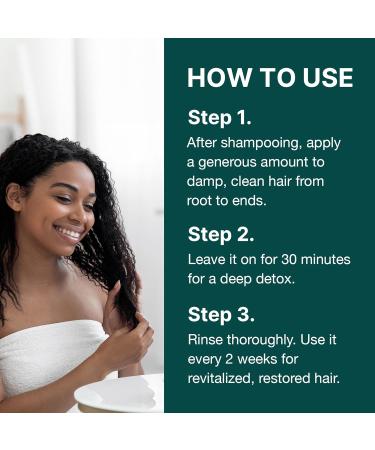 HOW TO USE

Step 1.

After shampooing, apply a generous amount to damp, clean hair from root to ends.

Step 2.

Leave it on for 30 minutes for a deep detox.

Step 3.

Rinse thoroughly. Use it every 2 weeks for revitalized, restored hair.