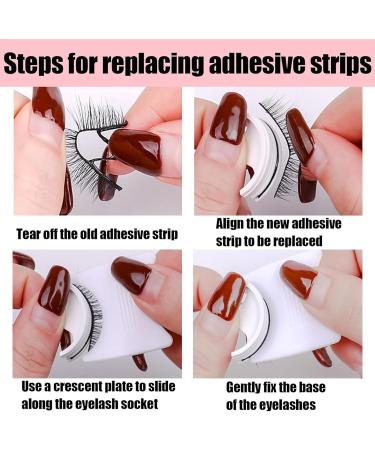 Steps for replacing adhesive strips

Tear off the old adhesive strip

Align the new adhesive strip to be replaced

Use a crescent plate to slide along the eyelash socket

Gently fix the base of the eyelashes