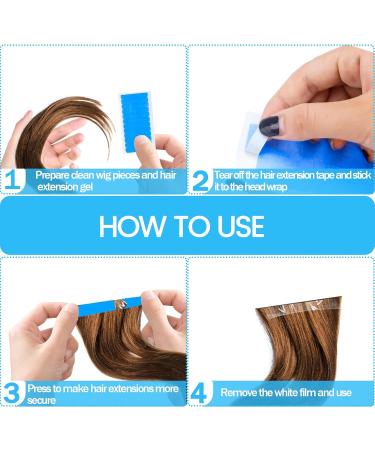 1 Prepare clean wig pieces and hair extension gel

2 Tear off the hair extension tape and stick it to the head wrap

HOW TO USE

3 Press to make hair extensions more secure

4 Remove the white film and use