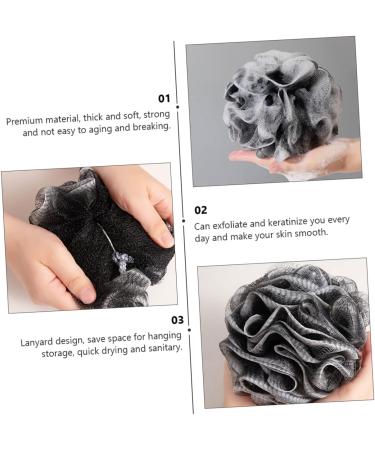 01
Premium material, thick and soft, strong and not easy to aging and breaking.

02
Can exfoliate and keratinize you every day and make your skin smooth.

03
Lanyard design, save space for hanging storage, quick drying and sanitary.