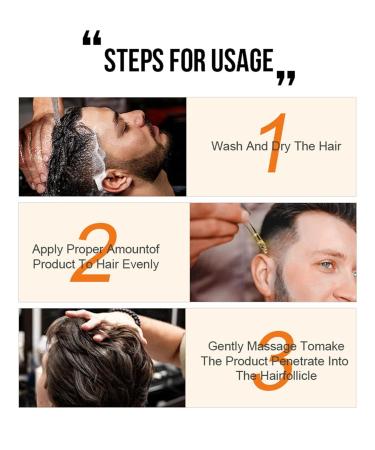 “STEPS FOR USAGE”

1
Wash And Dry The Hair

2
Apply Proper Amountof Product To Hair Evenly

3
Gently Massage Tomake The Product Penetrate Into The Hairfollicle